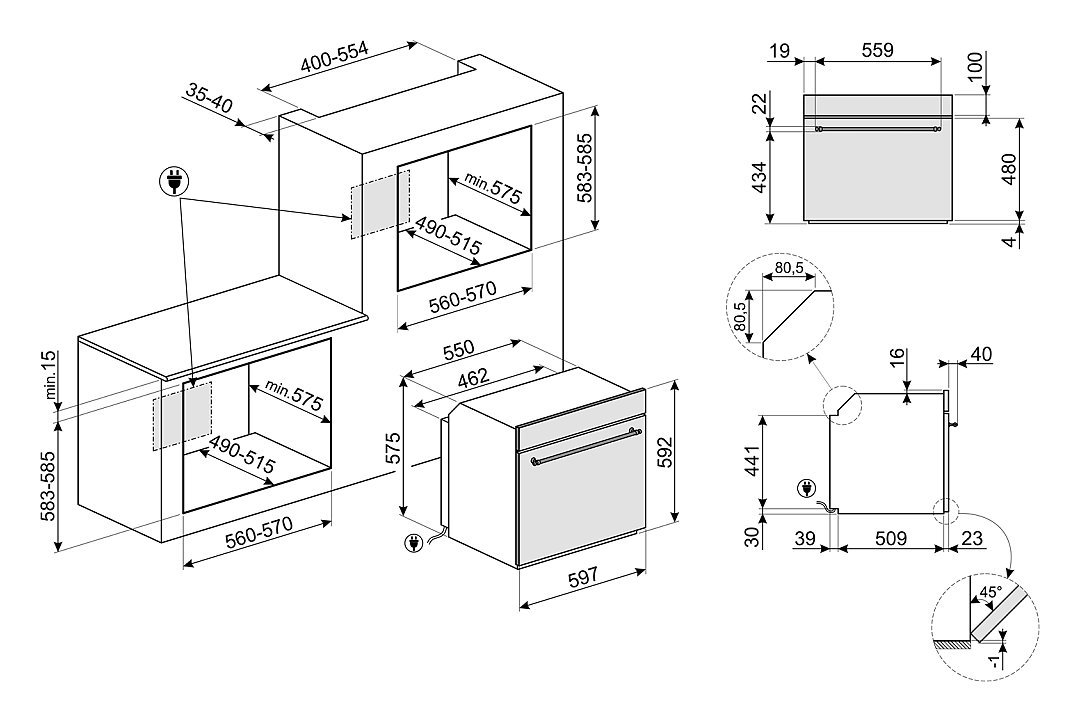 400-554
35-40
583-585
min.575
490-515
560-570
min.15
583-585
min.575
490-515
560-570
550
462
575
592
597
19
559
100
22
434
480
4
80,5
80,5
16
40
441
30
39
509
23
45°
-1